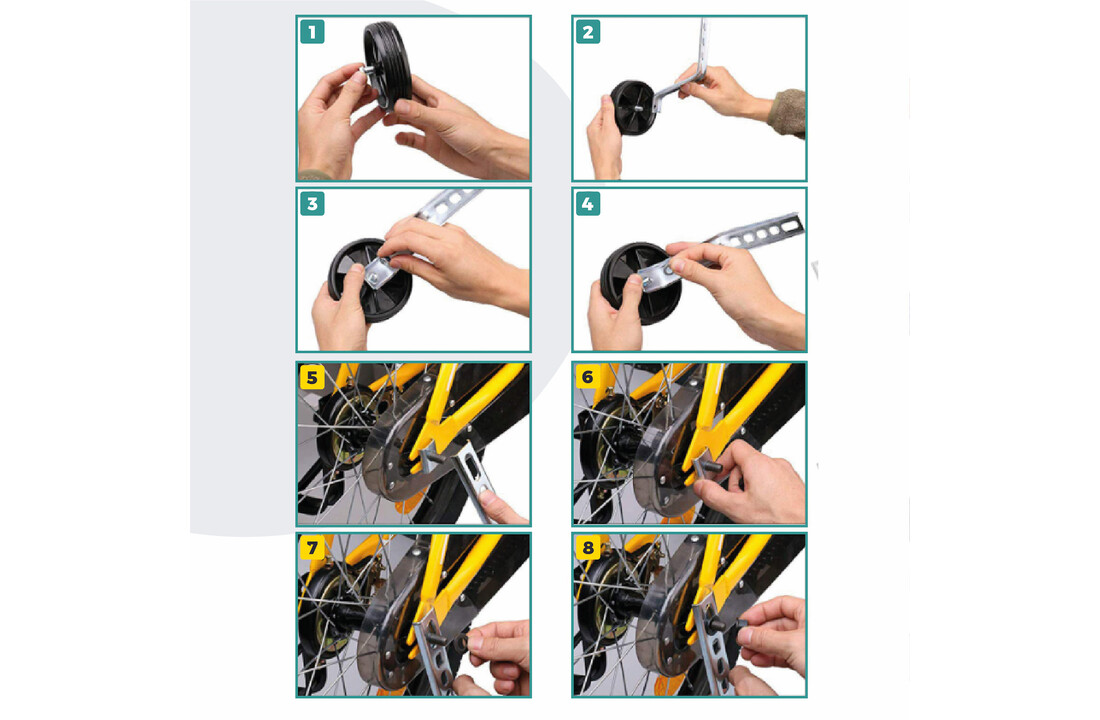 1
2
3
4
5
6
7
8