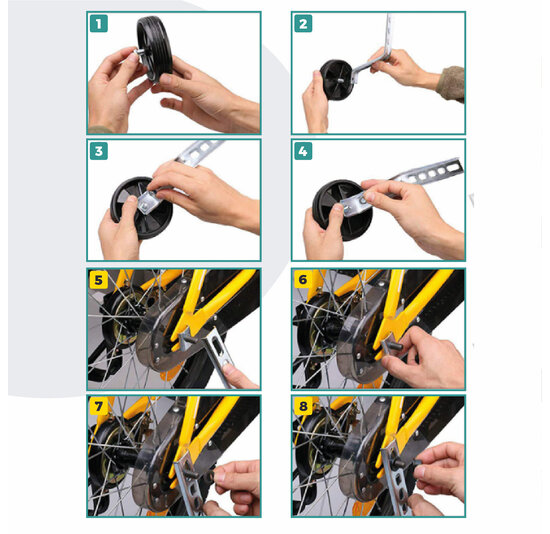 1
2
3
4
5
6
7
8