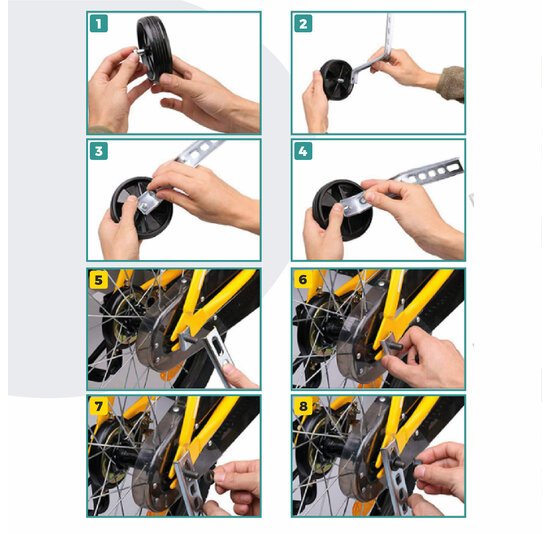 1
2
3
4
5
6
7
8