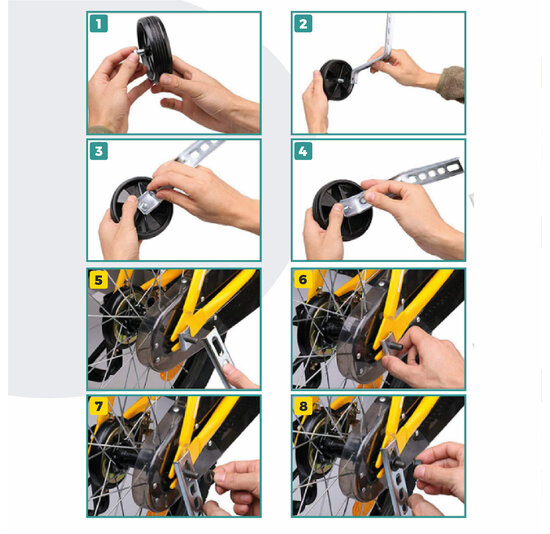 1
2
3
4
5
6
7
8