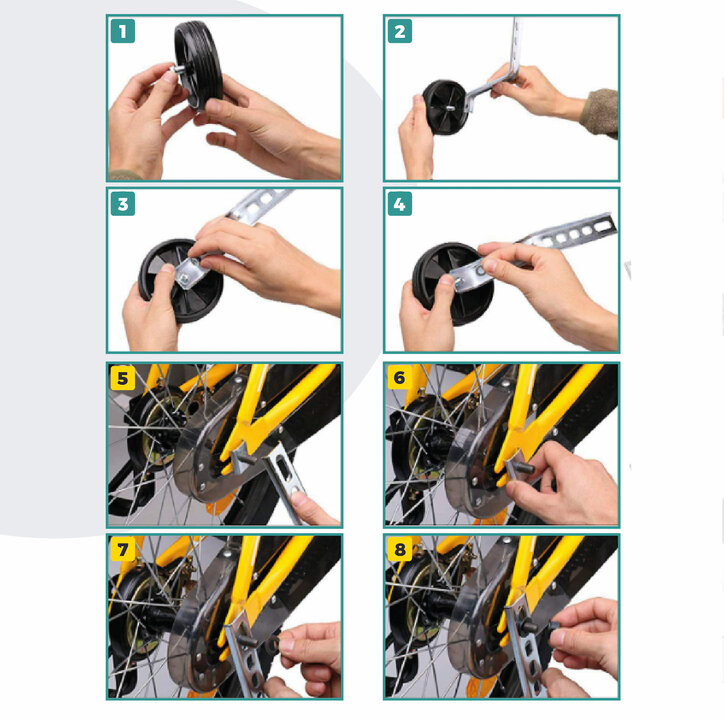 1
2
3
4
5
6
7
8