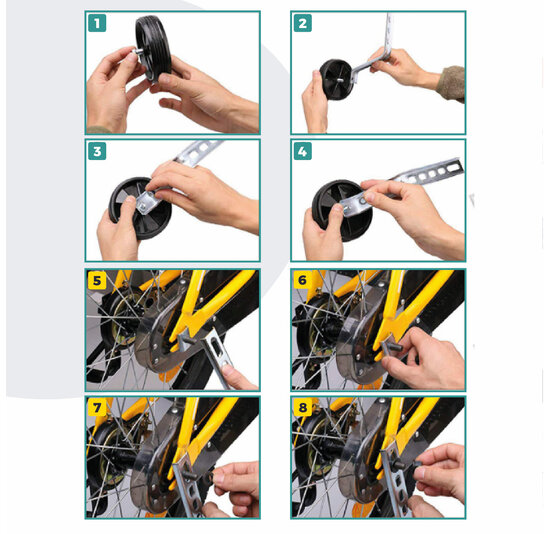 1

2

3

4

5

6

7

8