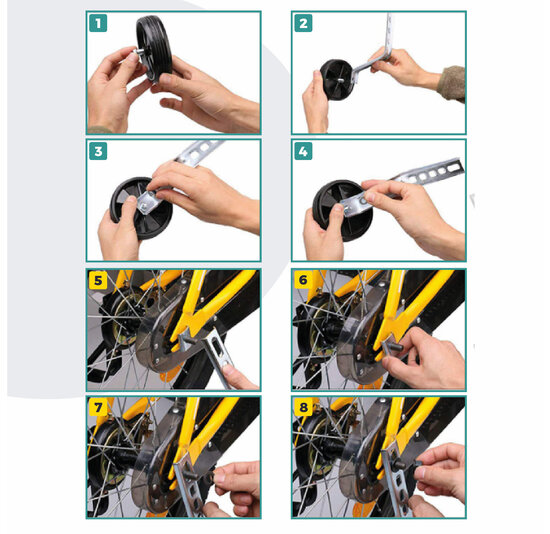 1
2
3
4
5
6
7
8