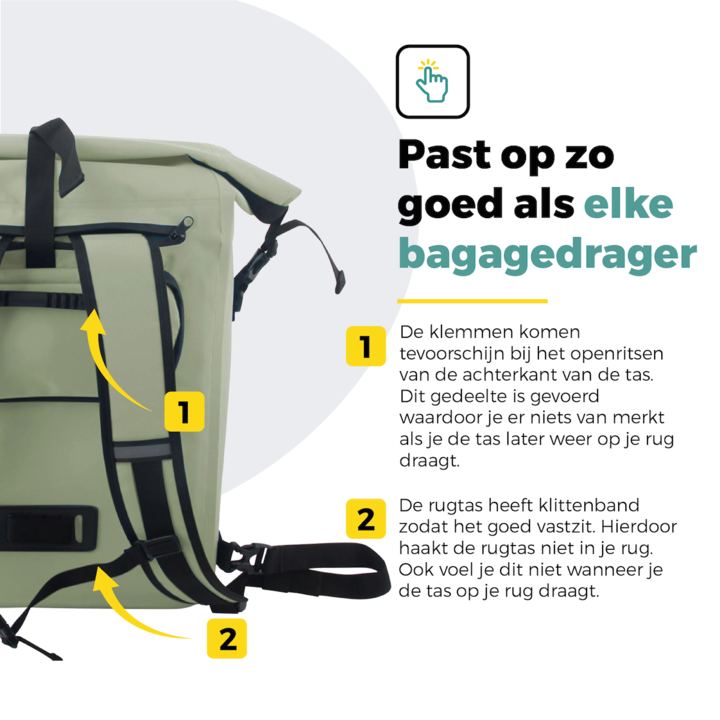 1

2

Past op zo goed als elke bagagedrager

1 De klemmen komen tevoorschijn bij het openritsen van de achterkant van de tas. Dit gedeelte is gevoerd waardoor je er niets van merkt als je de tas later weer op je rug draagt.

2 De rugtas heeft klittenband zodat het goed vastzit. Hierdoor haakt de rugtas niet in je rug. Ook voel je dit niet wanneer je de tas op je rug draagt.