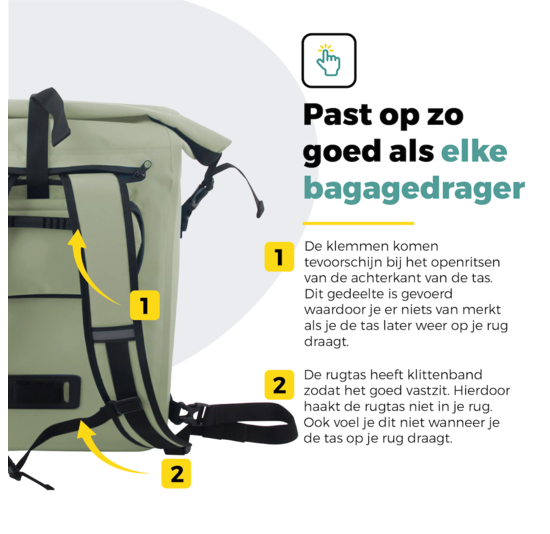 1

2

Past op zo goed als elke bagagedrager

1 De klemmen komen tevoorschijn bij het openritsen van de achterkant van de tas. Dit gedeelte is gevoerd waardoor je er niets van merkt als je de tas later weer op je rug draagt.

2 De rugtas heeft klittenband zodat het goed vastzit. Hierdoor haakt de rugtas niet in je rug. Ook voel je dit niet wanneer je de tas op je rug draagt.