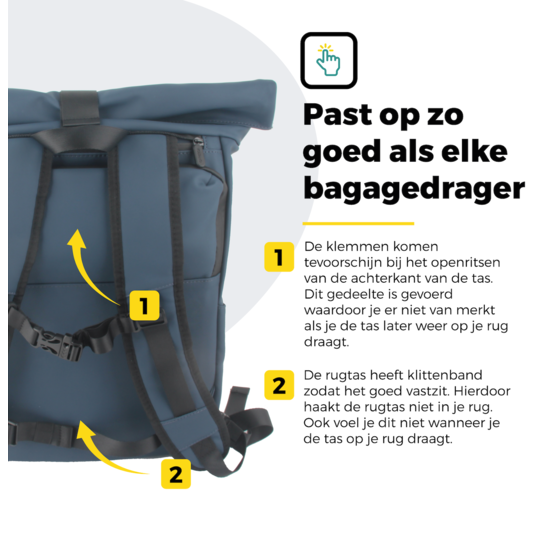 1

2

Past op zo goed als elke bagagedrager

1 De klemmen komen tevoorschijn bij het openritsen van de achterkant van de tas. Dit gedeelte is gevoerd waardoor je er niet van merkt als je de tas later weer op je rug draagt.

2 De rugtas heeft klittenband zodat het goed vastzit. Hierdoor haakt de rugtas niet in je rug. Ook voel je dit niet wanneer je de tas op je rug draagt.