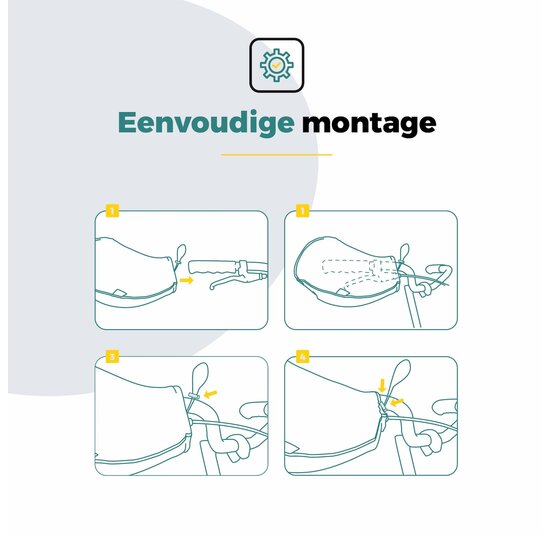 Eenvoudige montage

1

1

3

4