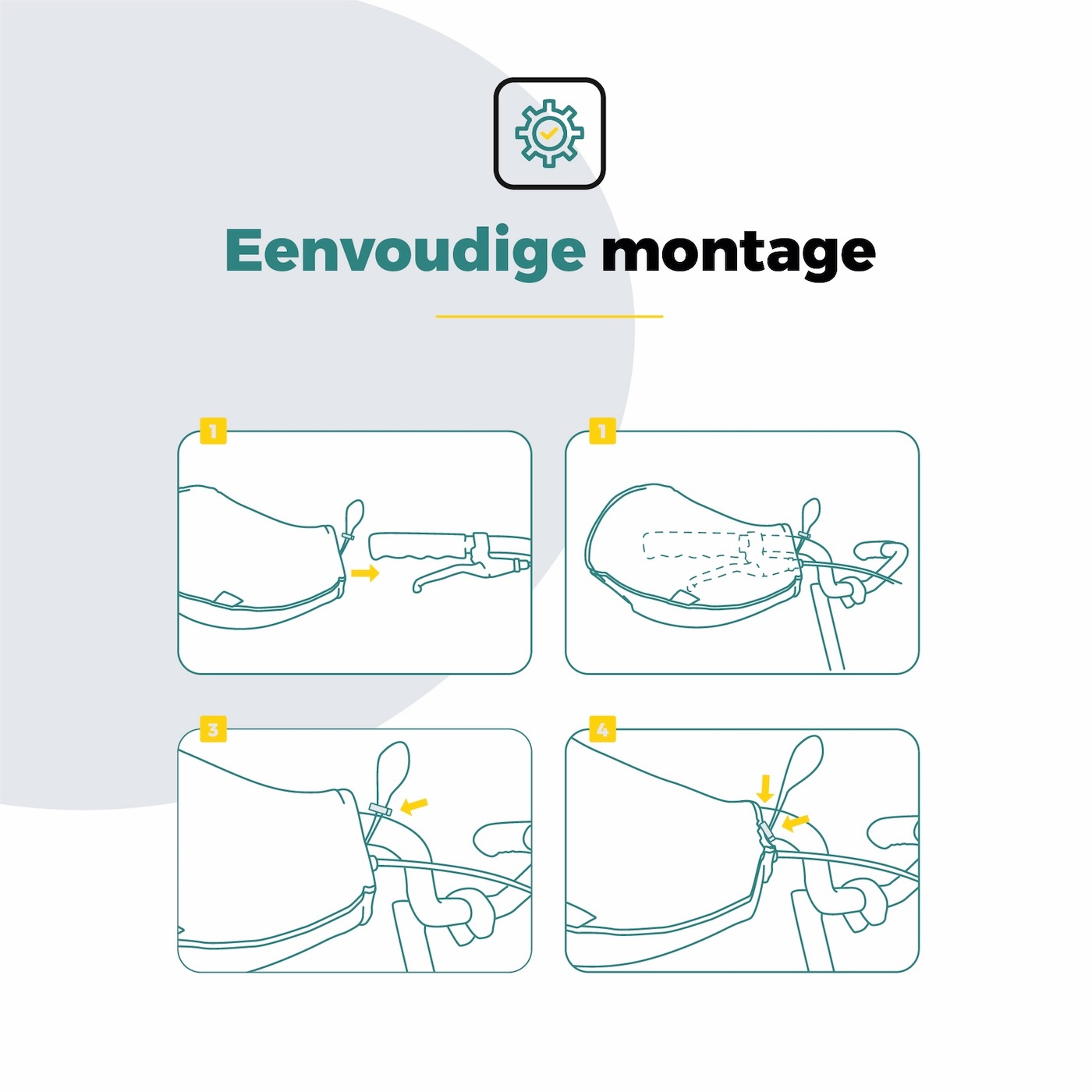 Eenvoudige montage

1

1

3

4