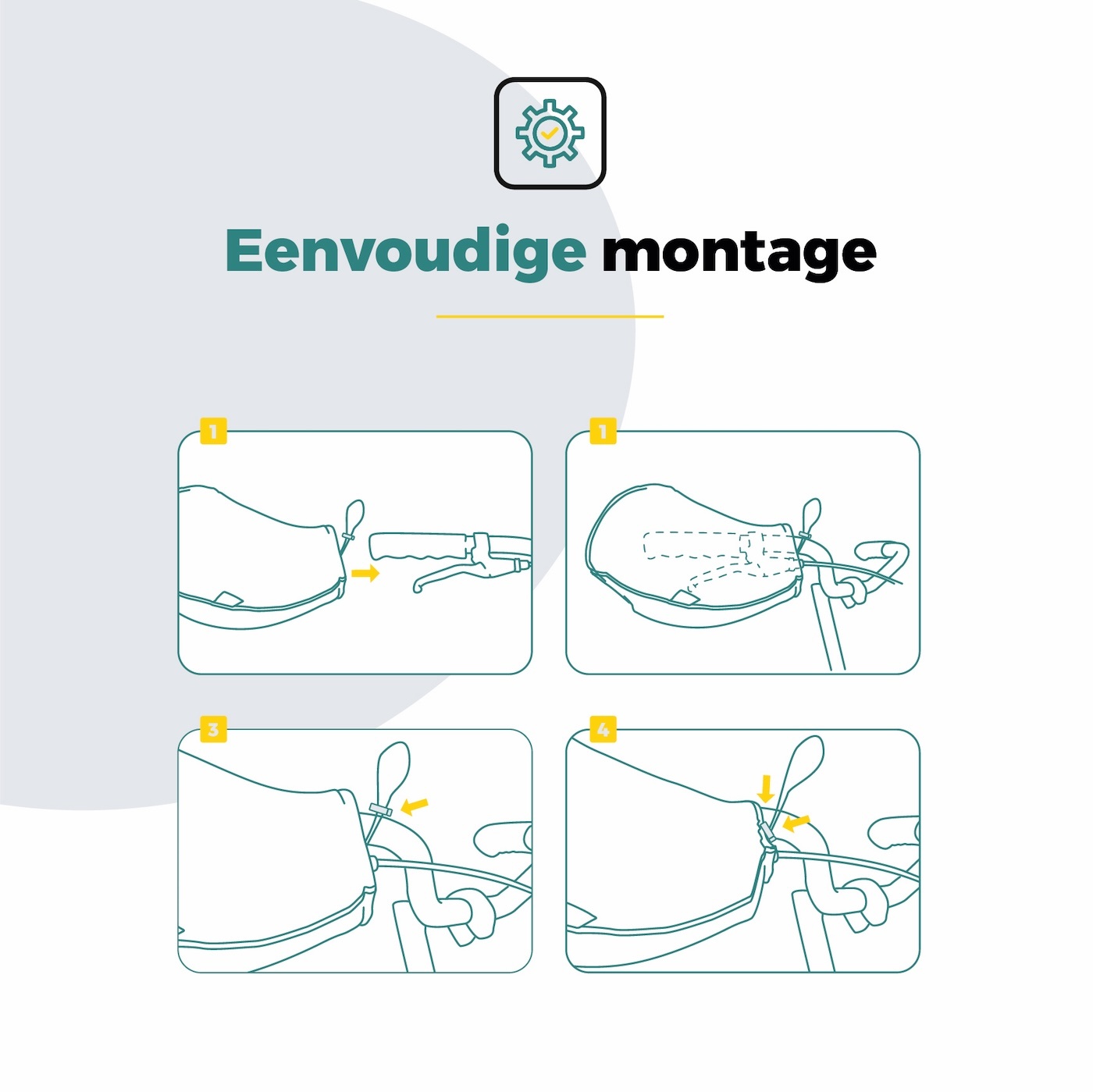 Eenvoudige montage

1

1

3

4