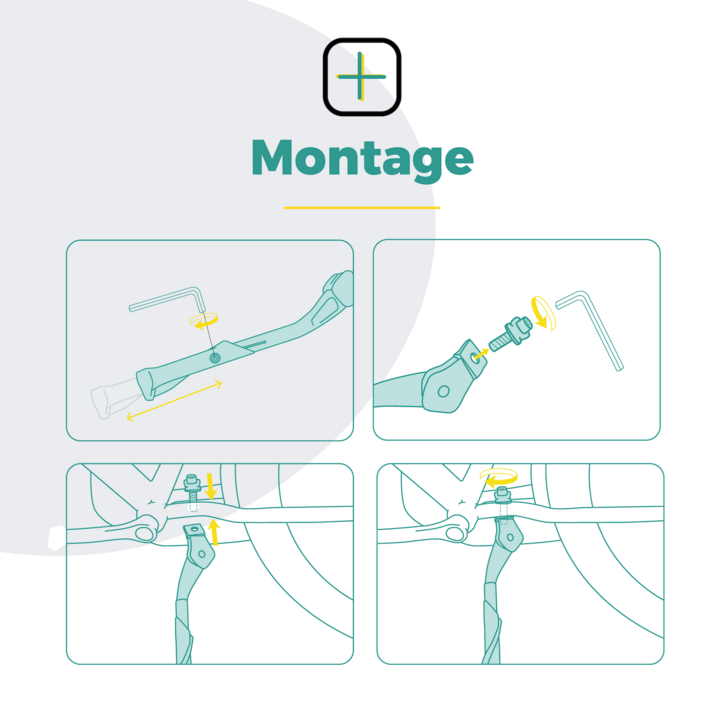 Montage