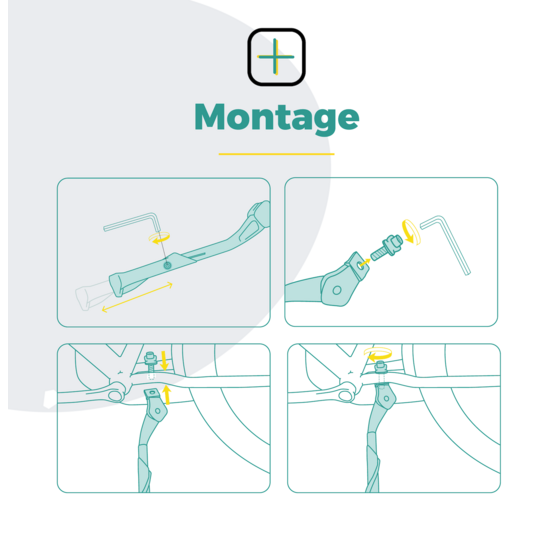 Montage