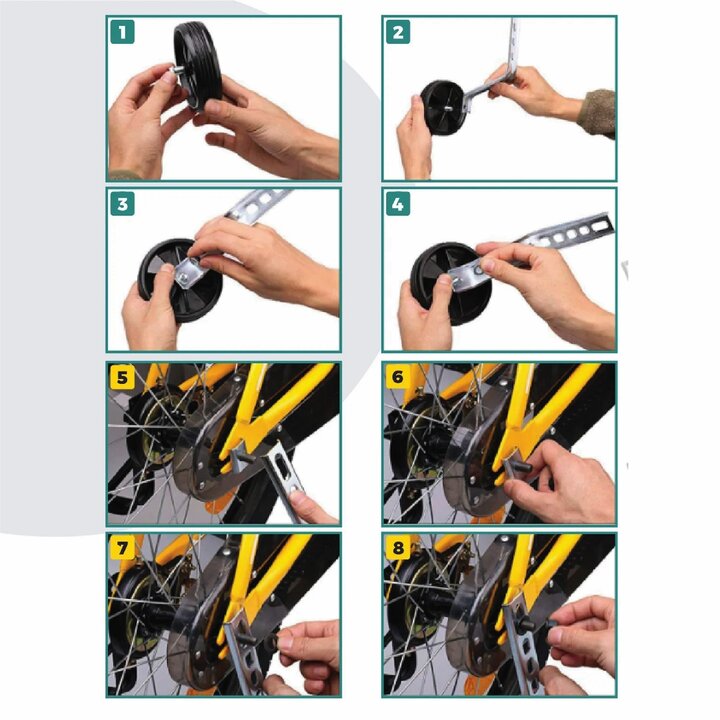 1
2
3
4
5
6
7
8