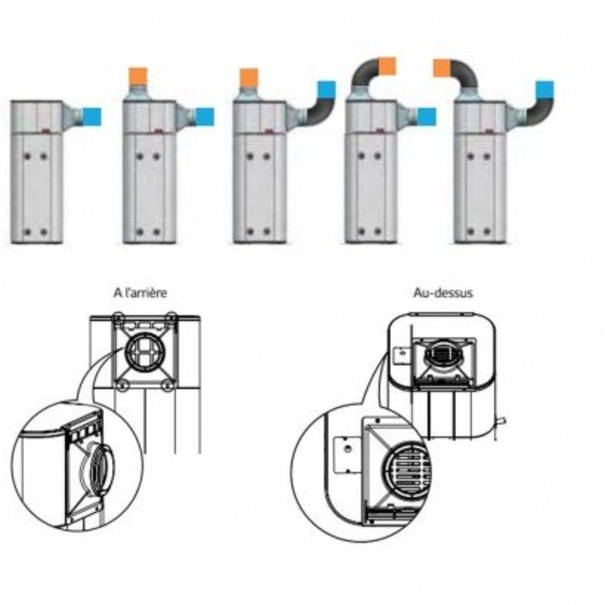 A l'arrière

Au-dessus