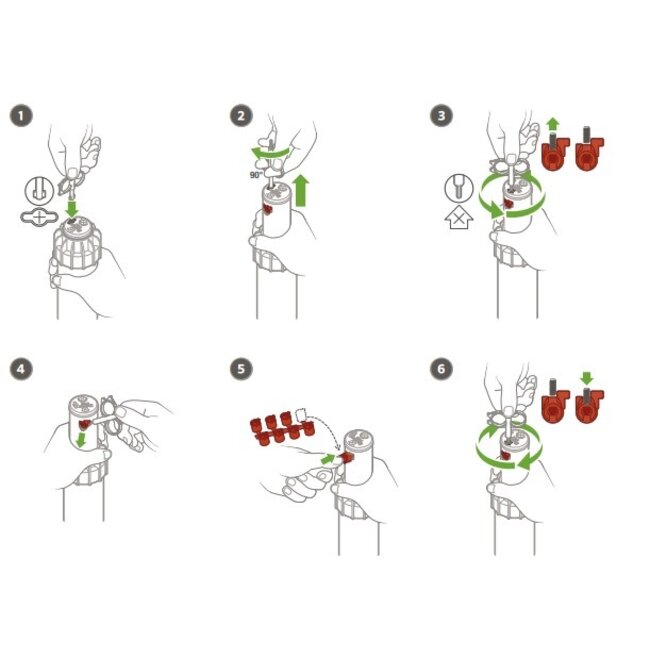 1

2

90°

3

4

5

6