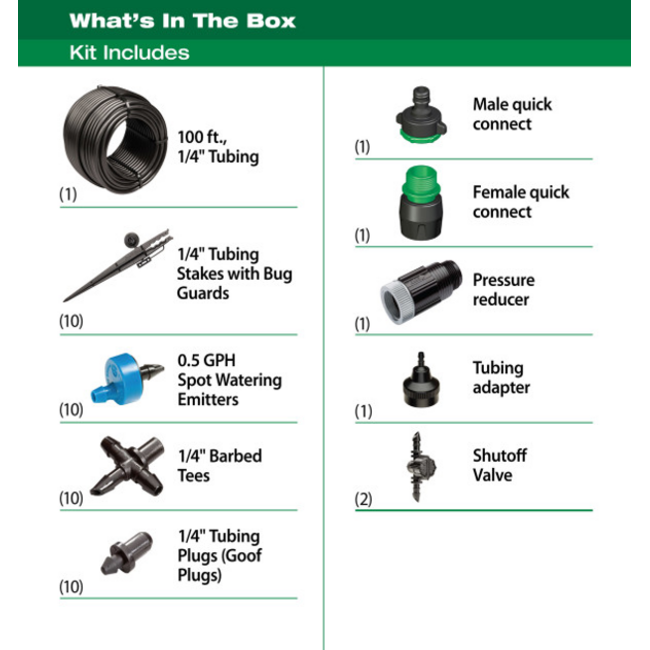 What's In The Box

Kit Includes

100 ft., 1/4" Tubing

(1)

1/4" Tubing Stakes with Bug Guards

(10)

0.5 GPH Spot Watering Emitters

(10)

1/4" Barbed Tees

(10)

1/4" Tubing Plugs (Goof Plugs)

(10)

Male quick connect

(1)

Female quick connect

(1)

Pressure reducer

(1)

Tubing adapter

(1)

Shutoff Valve

(2)