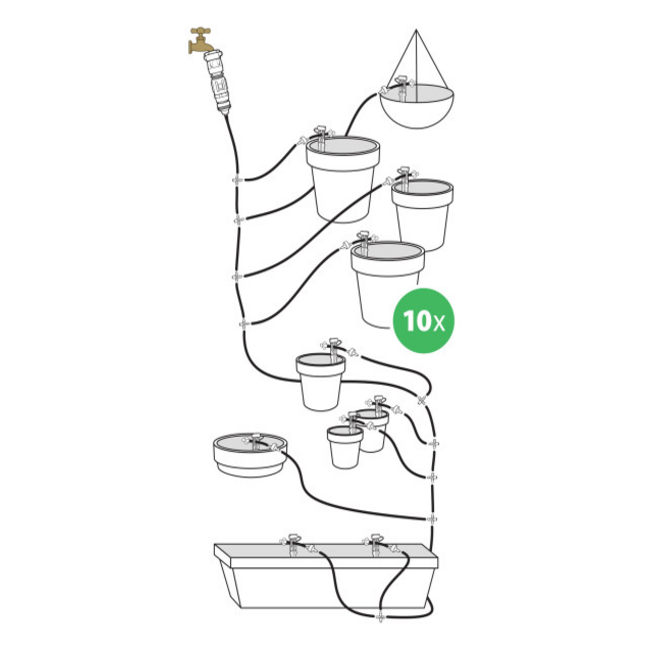 10x