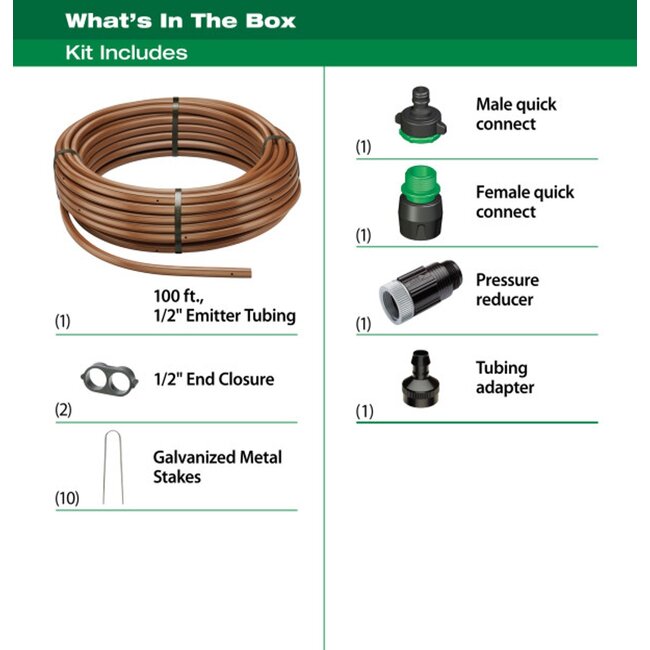 What's In The Box
Kit Includes

(1)
100 ft.,
1/2" Emitter Tubing

(2)
1/2" End Closure

(10)
Galvanized Metal Stakes

(1)
Male quick connect

(1)
Female quick connect

(1)
Pressure reducer

(1)
Tubing adapter