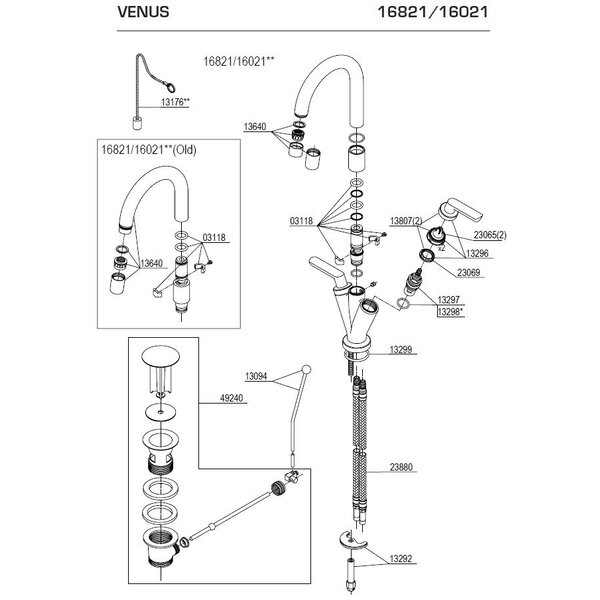 VENUS

16821/16021

16821/16021**

13176**

13640

16821/16021**(Old)

03118

13640

03118

13807(2)

23065(2)

x2

13296

23069

13297

13298*

13299

13094

49240

23880

13292