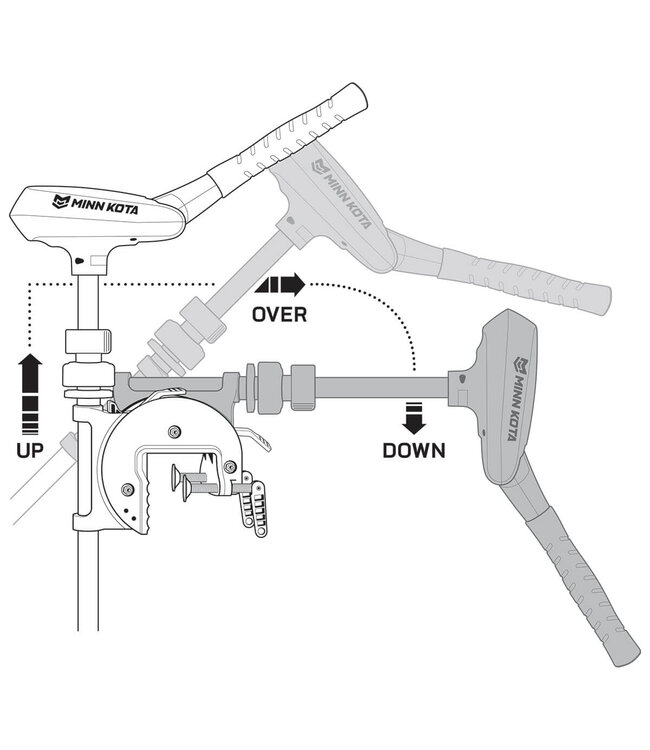 MINN KOTA
MINN KOTA
OVER
UP
DOWN
MINN KOTA