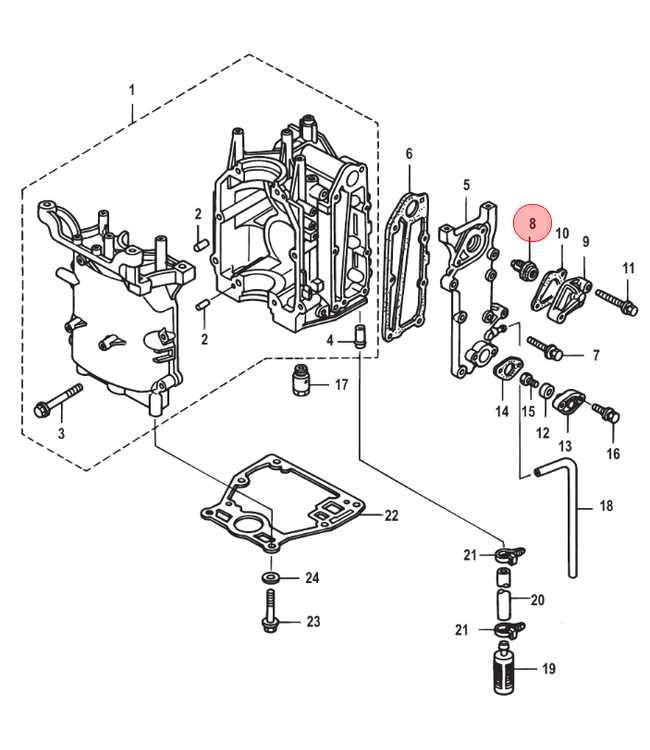 1
2
2
3
4
17
6
5
8
10
9
11
7
14
15
12
13
16
18
22
24
23
21
20
21
19