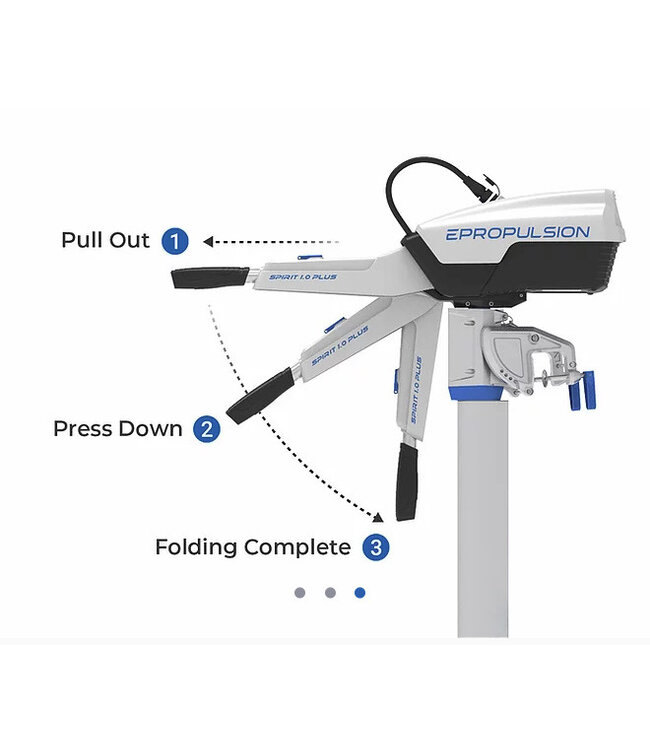 Pull Out 1

EPROPULSION

SPIRIT 1.0 PLUS

SPIRIT 1.0 PLUS

SPIRIT 1.0 PLUS

Press Down 2

Folding Complete 3