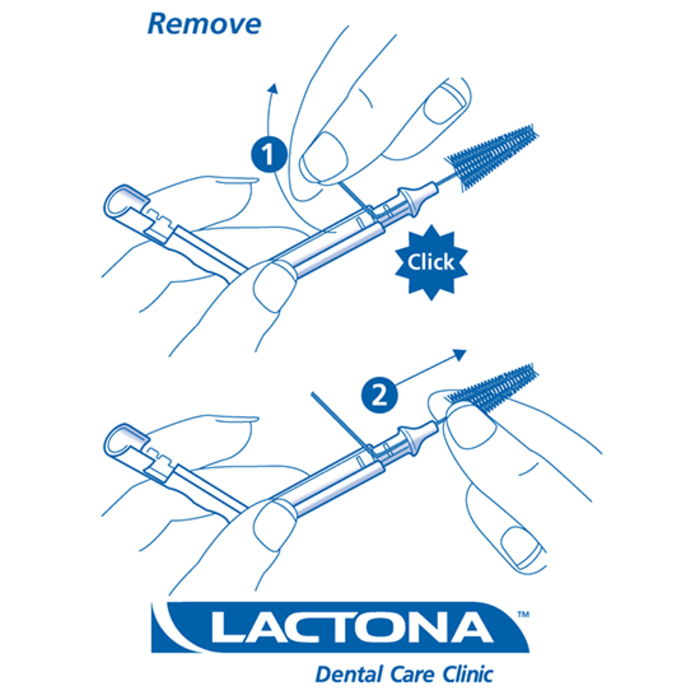 Remove

1

Click

2

LACTONA™

Dental Care Clinic