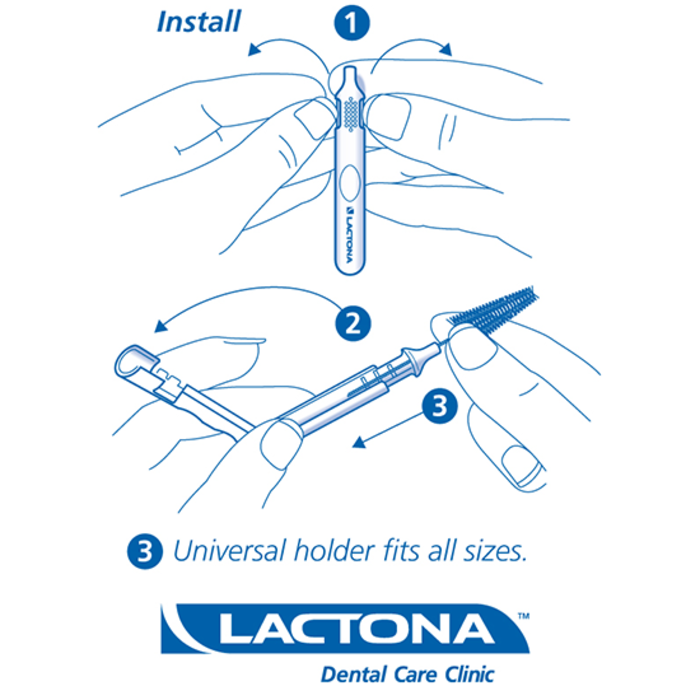 Install
1
LACTONA
2
3
3 Universal holder fits all sizes.

LACTONA™
Dental Care Clinic