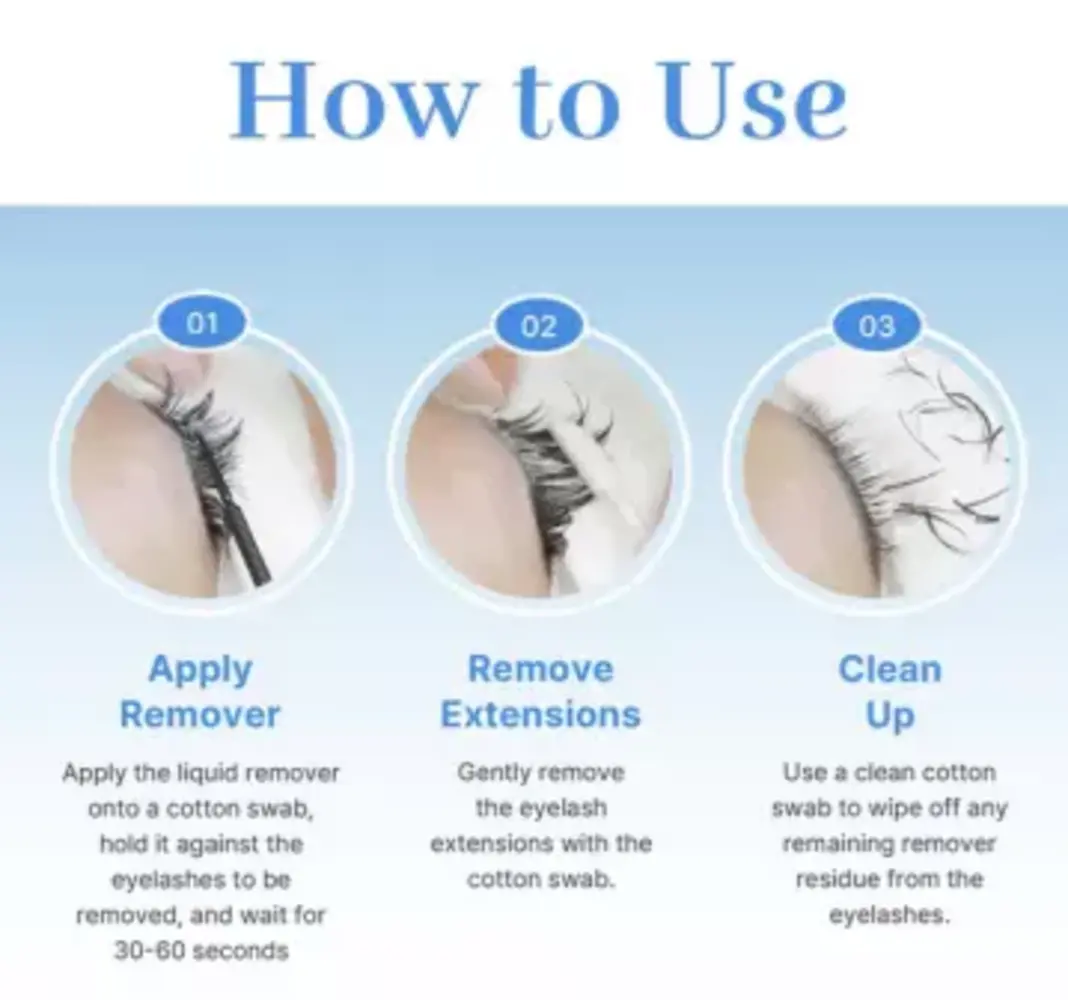 How to Use

01

Apply Remover

Apply the liquid remover onto a cotton swab, hold it against the eyelashes to be removed, and wait for 30-60 seconds

02

Remove Extensions

Gently remove the eyelash extensions with the cotton swab.

03

Clean Up

Use a clean cotton swab to wipe off any remaining remover residue from the eyelashes.