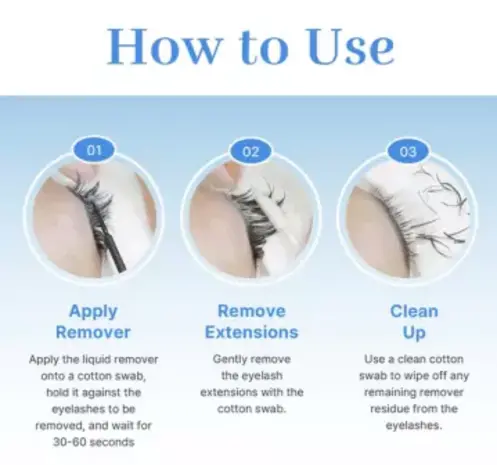 How to Use

01

Apply Remover

Apply the liquid remover onto a cotton swab, hold it against the eyelashes to be removed, and wait for 30-60 seconds

02

Remove Extensions

Gently remove the eyelash extensions with the cotton swab.

03

Clean Up

Use a clean cotton swab to wipe off any remaining remover residue from the eyelashes.