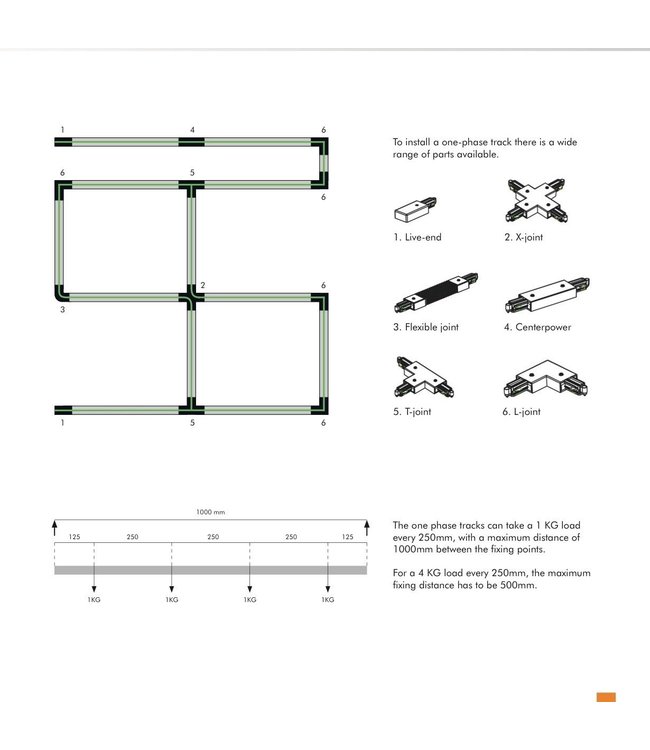 1
4
6
6
5
6
2
6
3
1
5
6

To install a one-phase track there is a wide range of parts available.

1. Live-end

2. X-joint

3. Flexible joint

4. Centerpower

5. T-joint

6. L-joint

1000 mm

125
250
250
250
125

1KG
1KG
1KG
1KG

The one phase tracks can take a 1 KG load every 250mm, with a maximum distance of 1000mm between the fixing points.

For a 4 KG load every 250mm, the maximum fixing distance has to be 500mm.