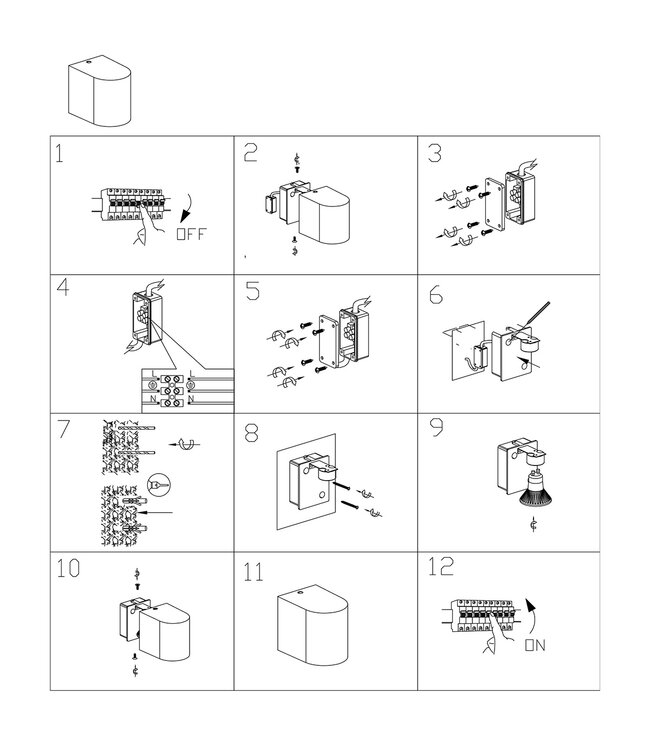 1

OFF

2

3

4

L
N
L
N

5

6

7

8

9

10

11

12

ON