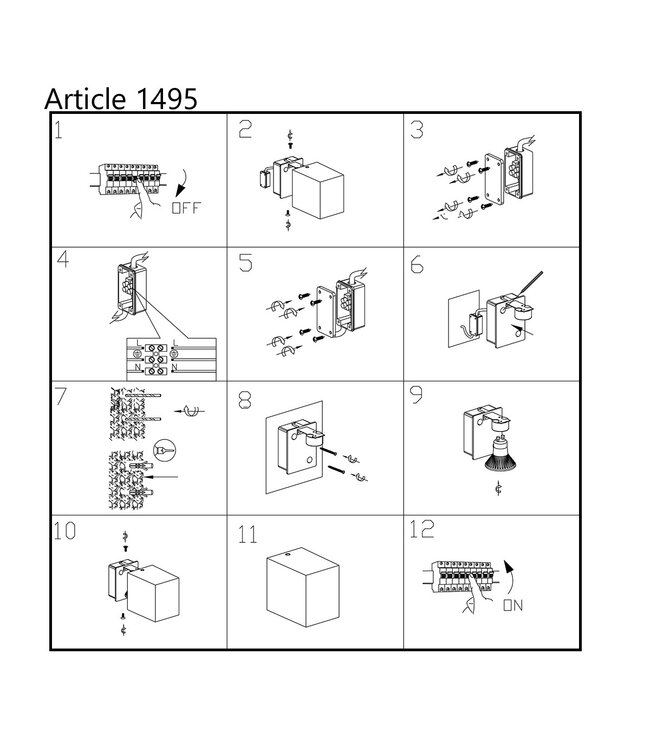 Article 1495

1
OFF

2

3

4
L L
N N

5

6

7

8

9

10

11

12
ON