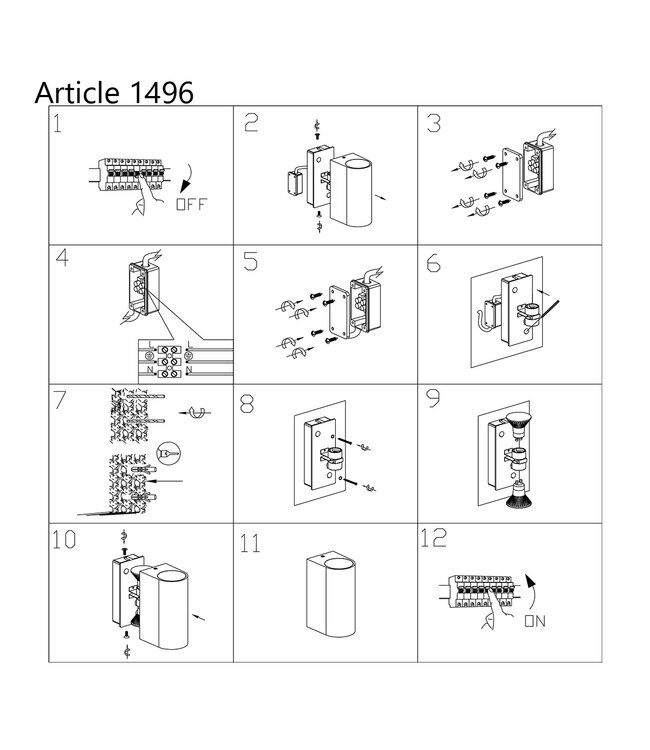 Article 1496

1
OFF

2

3

4
L
L
N
N

5

6

7

8

9

10

11

12
ON