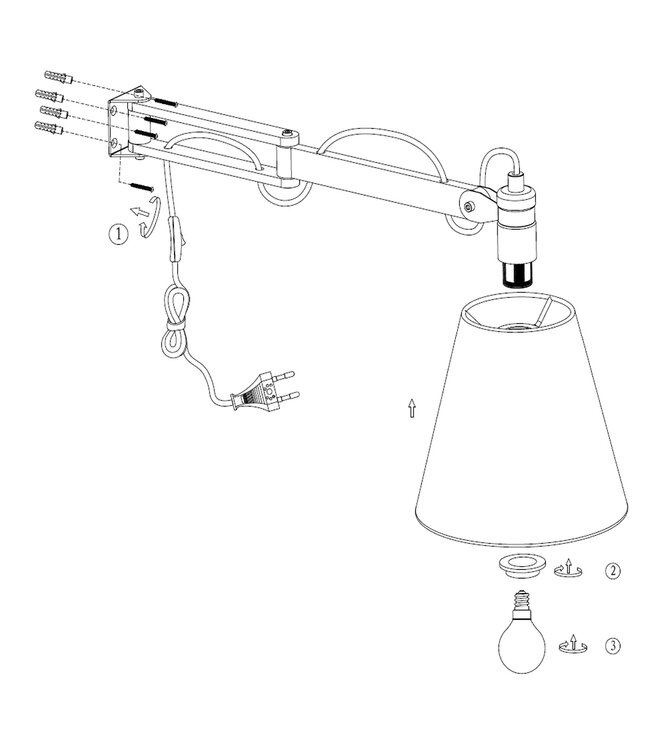 1

2

3