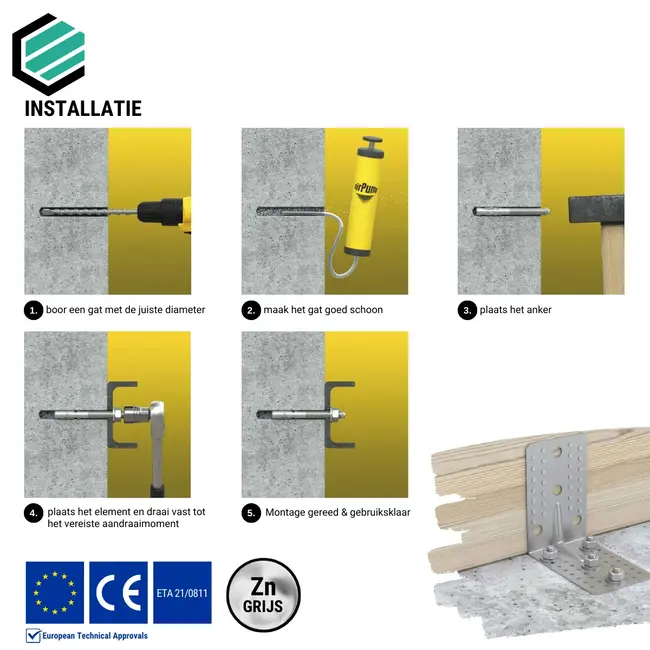 INSTALLATIE

airPump

1. boor een gat met de juiste diameter

2. maak het gat goed schoon

3. plaats het anker

4. plaats het element en draai vast tot het vereiste aandraaimoment

5. Montage gereed & gebruiksklaar

CE

ETA 21/0811

Zn GRIJS

European Technical Approvals