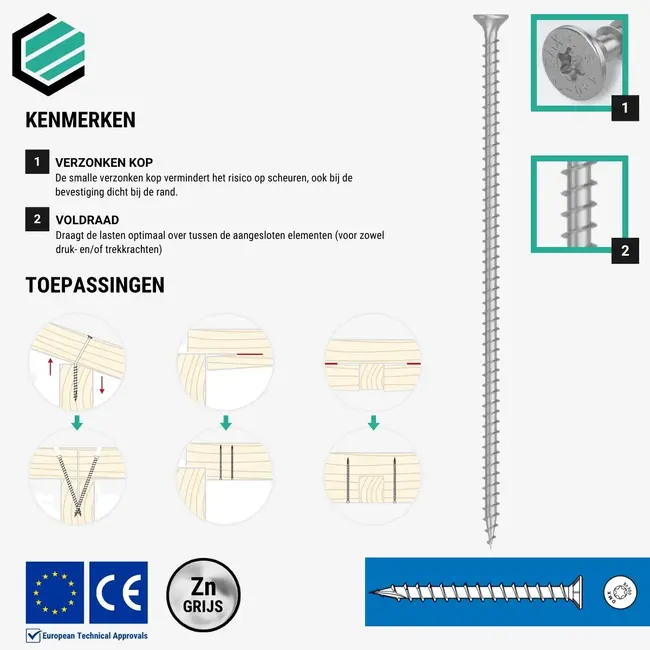 KENMERKEN

1 VERZONKEN KOP
De smalle verzonken kop vermindert het risico op scheuren, ook bij de bevestiging dicht bij de rand.

2 VOLDRAAD
Draagt de lasten optimaal over tussen de aangesloten elementen (voor zowel druk- en/of trekkrachten)

TOEPASSINGEN

1

2

CE

Zn GRIJS

European Technical Approvals