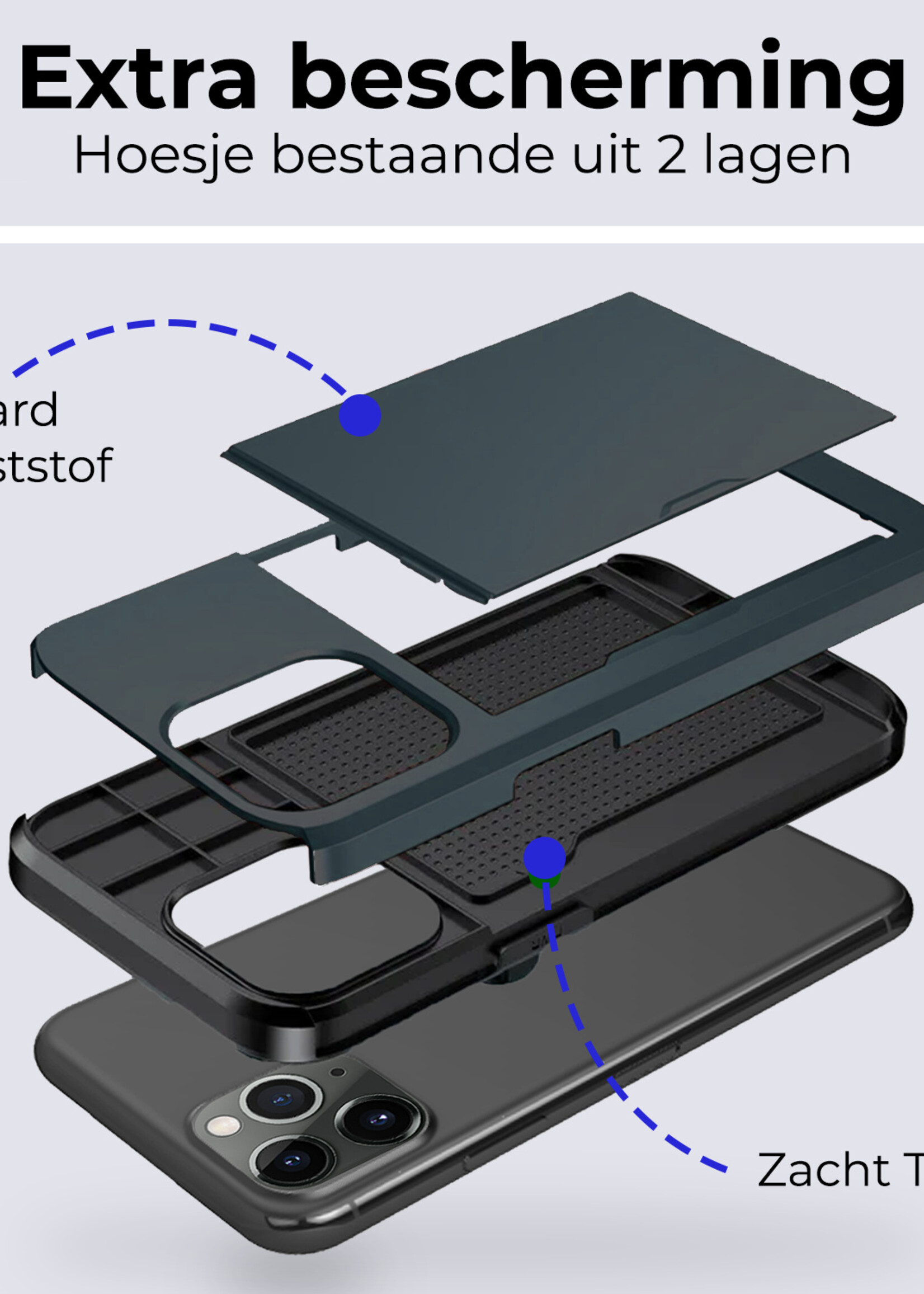 Extra bescherming

Hoesje bestaande uit 2 lagen

ard
ststof

Zacht T