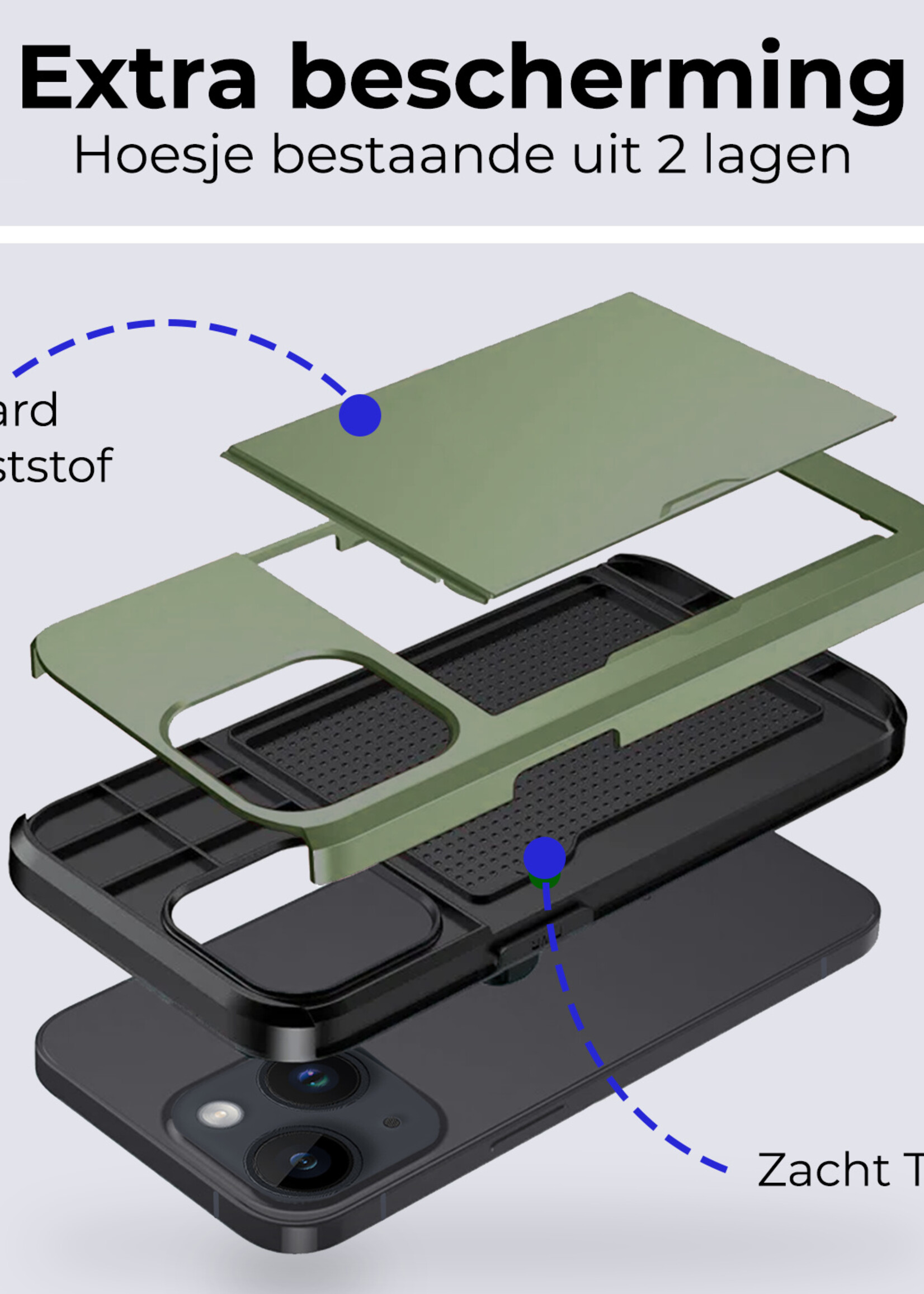 Extra bescherming
Hoesje bestaande uit 2 lagen

ard
ststof

Zacht T