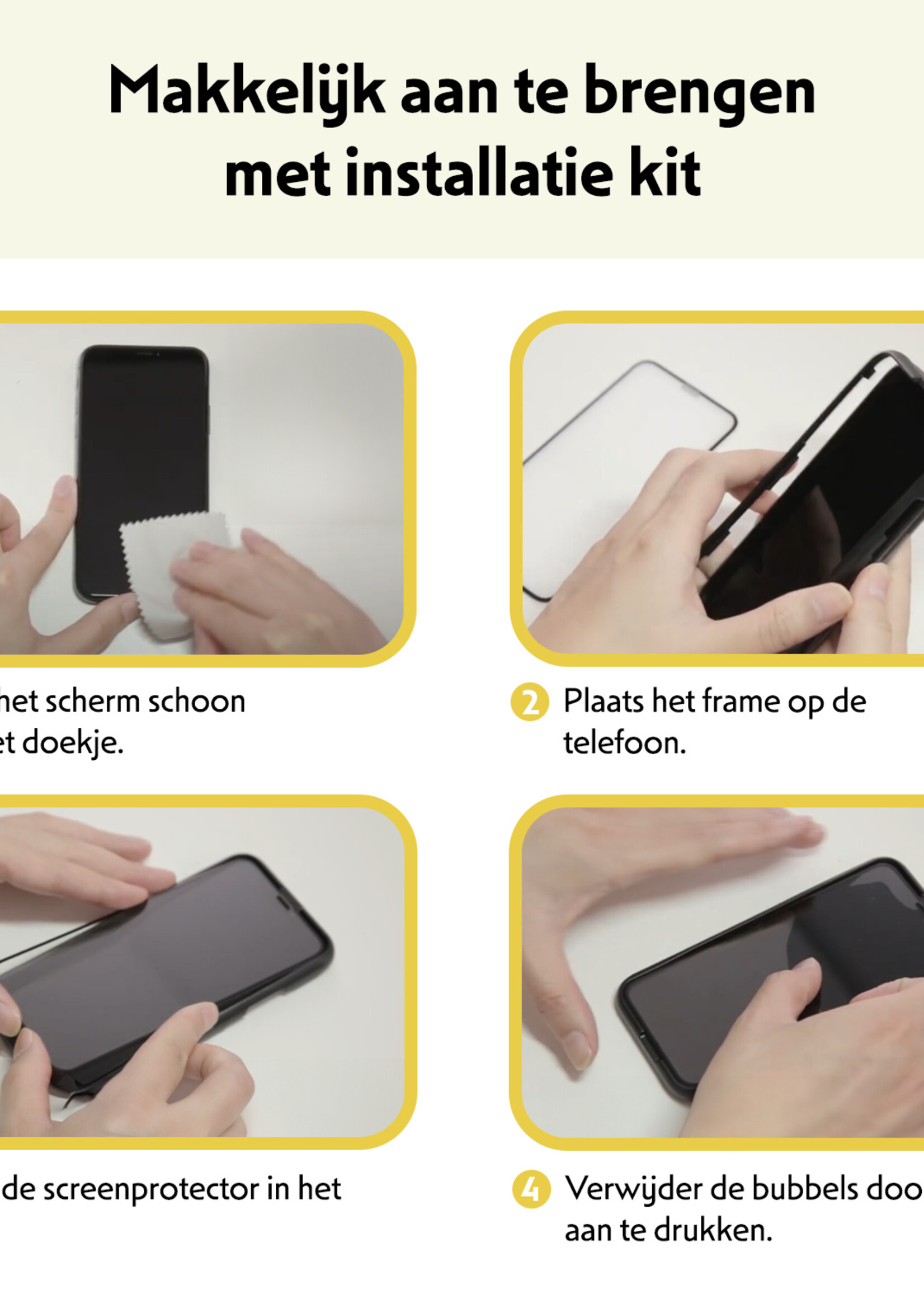 Makkelijk aan te brengen met installatie kit

het scherm schoon et doekje.

2 Plaats het frame op de telefoon.

de screenprotector in het

4 Verwijder de bubbels doo aan te drukken.