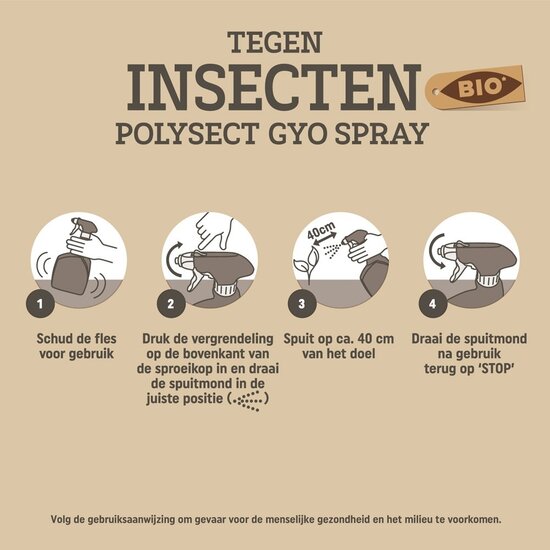 TEGEN
INSECTEN
BIO
POLYSECT GYO SPRAY

40cm

1
Schud de fles voor gebruik

2
Druk de vergrendeling op de bovenkant van de sproeikop in en draai de spuitmond in de juiste positie ( )

3
Spuit op ca. 40 cm van het doel

4
Draai de spuitmond na gebruik terug op 'STOP'

Volg de gebruiksaanwijzing om gevaar voor de menselijke gezondheid en het milieu te voorkomen.