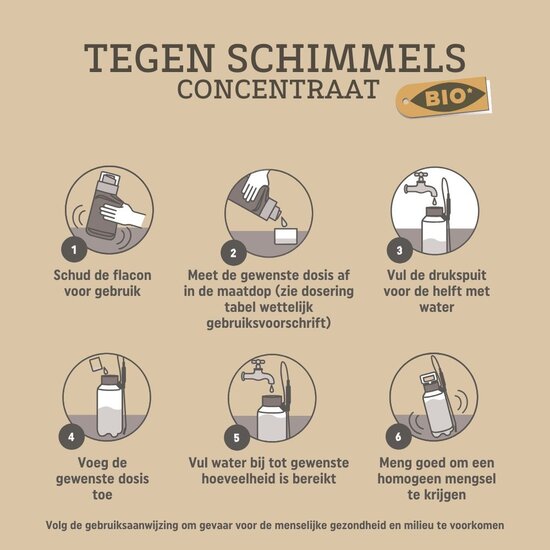 TEGEN SCHIMMELS
CONCENTRAAT

BIO*

1
Schud de flacon voor gebruik

2
Meet de gewenste dosis af in de maatdop (zie dosering tabel wettelijk gebruiksvoorschrift)

3
Vul de drukspuit voor de helft met water

4
Voeg de gewenste dosis toe

5
Vul water bij tot gewenste hoeveelheid is bereikt

6
Meng goed om een homogeen mengsel te krijgen

Volg de gebruiksaanwijzing om gevaar voor de menselijke gezondheid en milieu te voorkomen