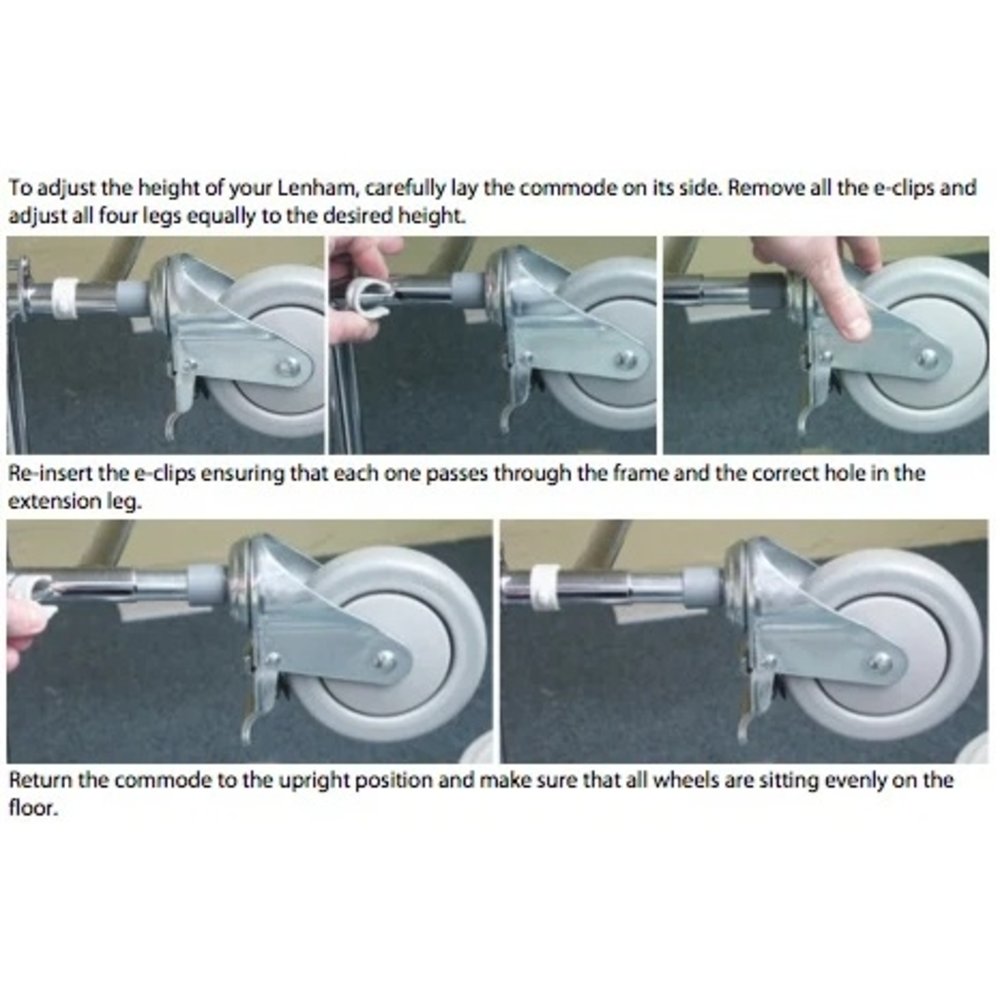 To adjust the height of your Lenham, carefully lay the commode on its side. Remove all the e-clips and adjust all four legs equally to the desired height.

Re-insert the e-clips ensuring that each one passes through the frame and the correct hole in the extension leg.

Return the commode to the upright position and make sure that all wheels are sitting evenly on the floor.