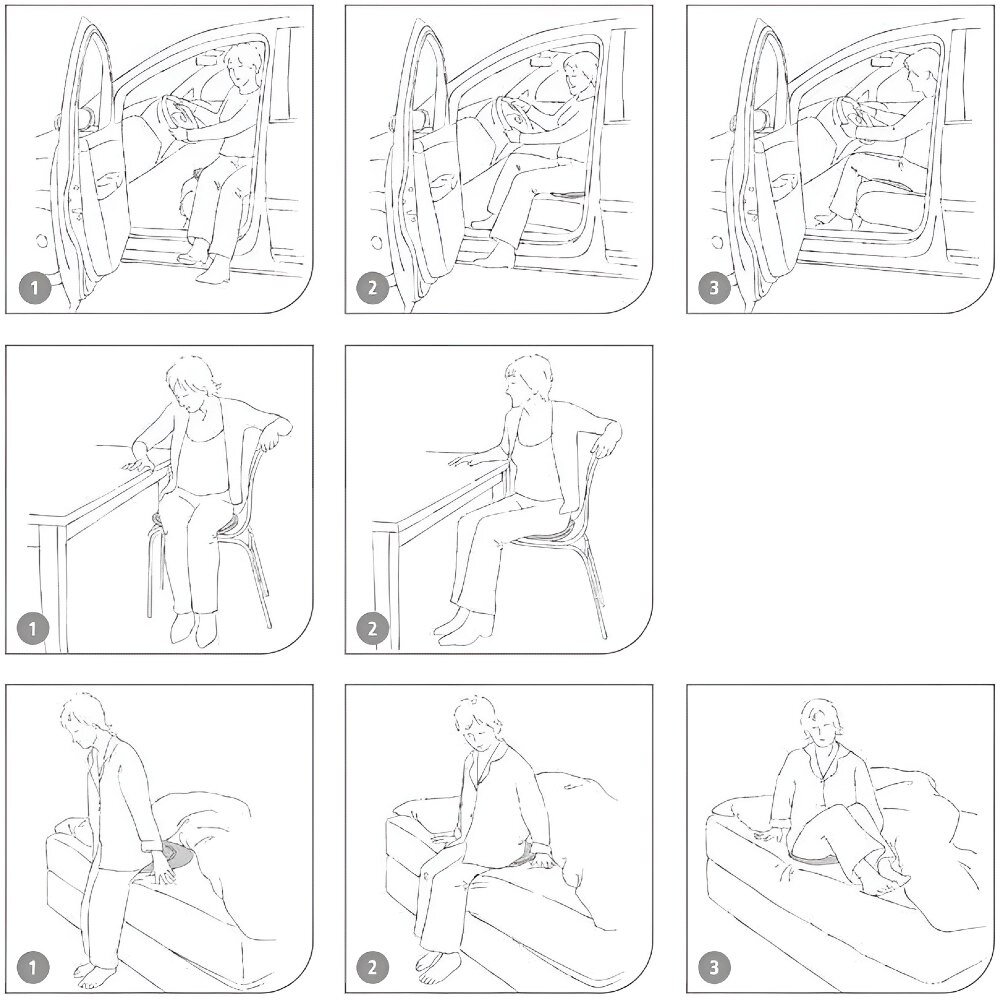 1

2

3

1

2

1

2

3