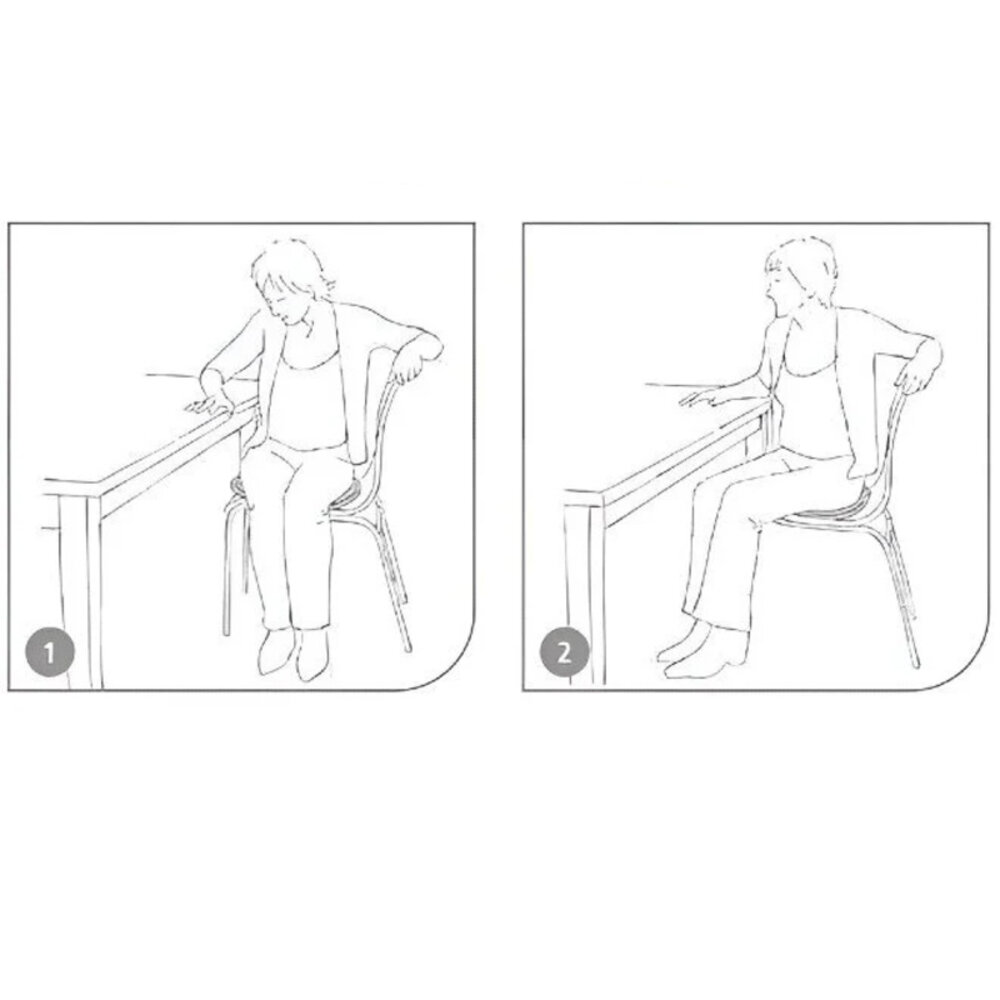 1

2