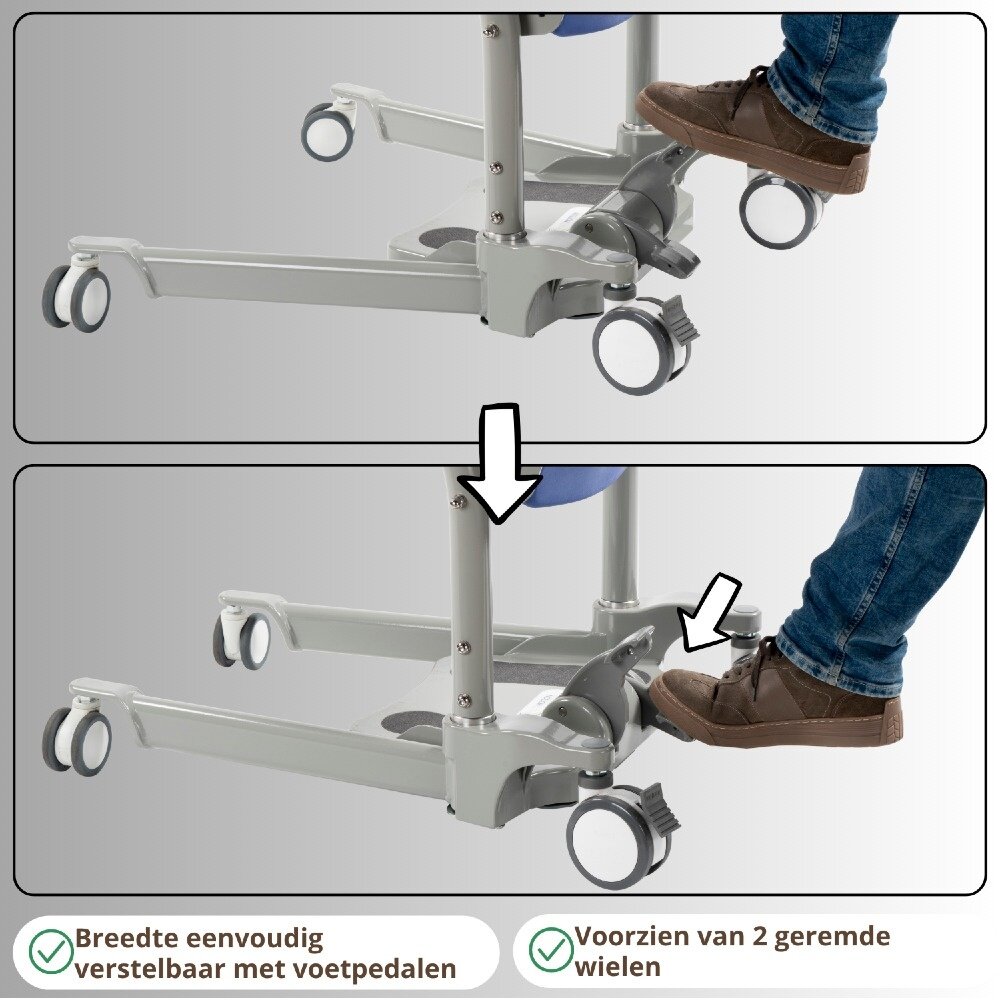 Breedte eenvoudig verstelbaar met voetpedalen

Voorzien van 2 geremde wielen