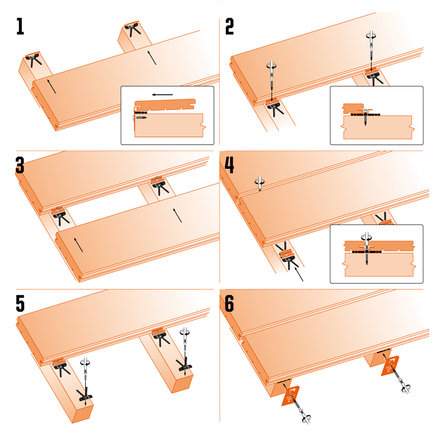 1

2

3

4

5

6