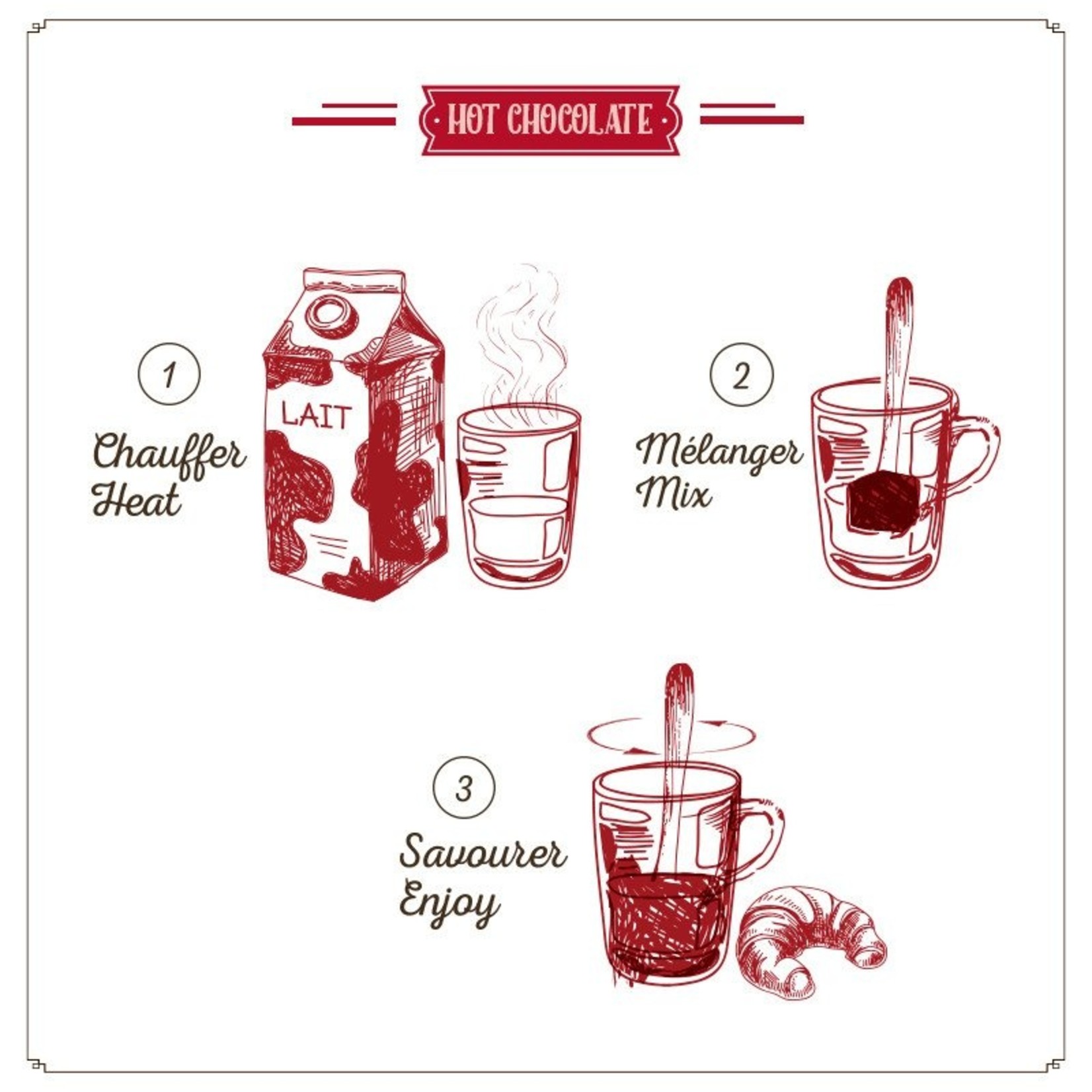 HOT CHOCOLATE

1
Chauffer
Heat

LAIT

2
Mélanger
Mix

3
Savourer
Enjoy