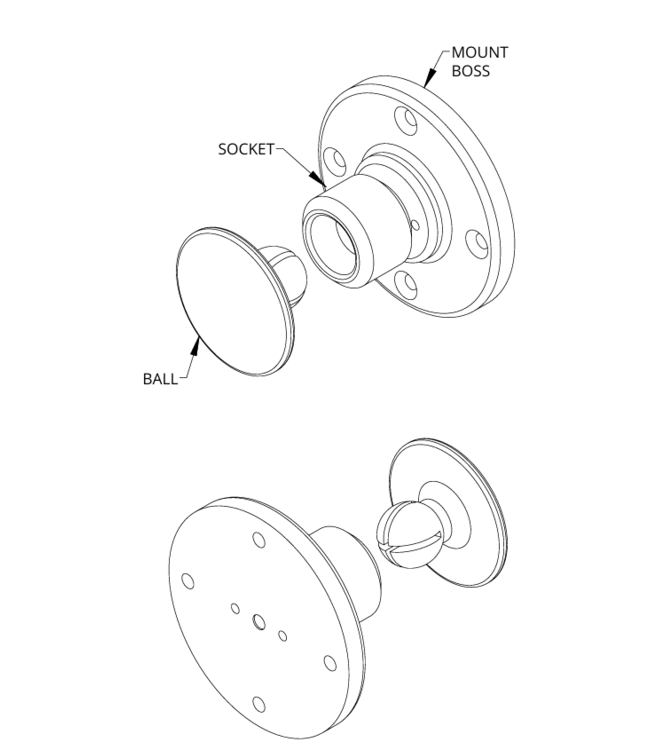 MOUNT BOSS

SOCKET

BALL