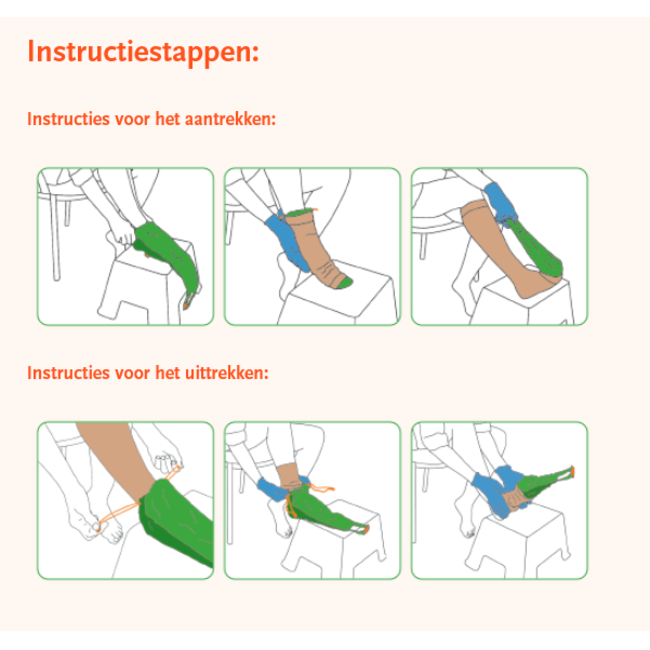 Instructiestappen:

Instructies voor het aantrekken:

Instructies voor het uittrekken: