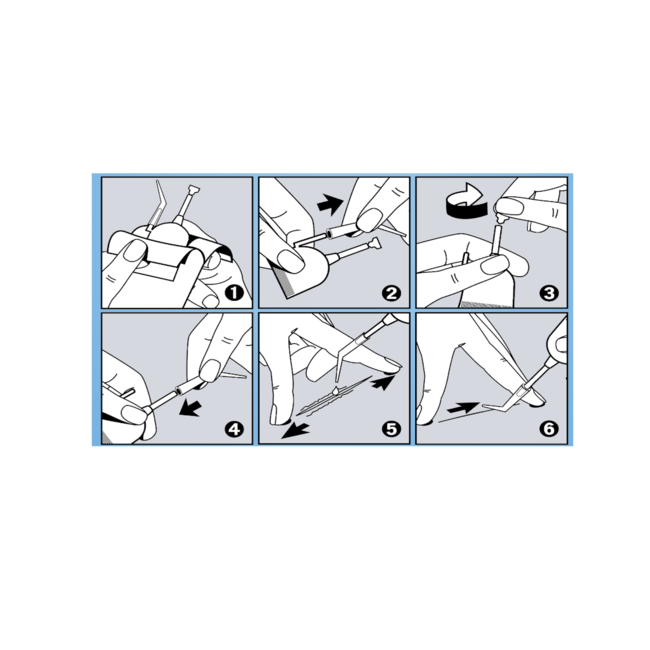 1

2

3

4

5

6